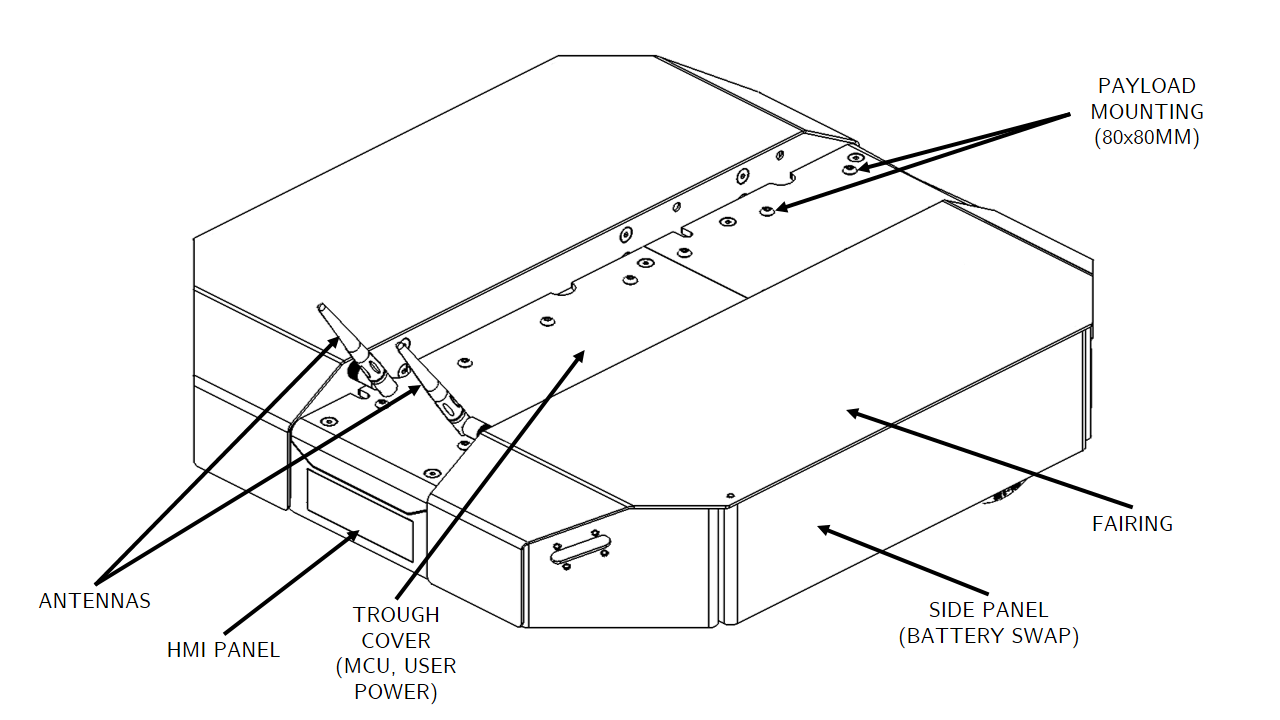 PAYLOAD MOUNTING (80x80MM)

FAIRING

SIDE PANEL (BATTERY SWAP)

ANTENNAS

HMI PANEL

TROUGH COVER (MCU, USER POWER)