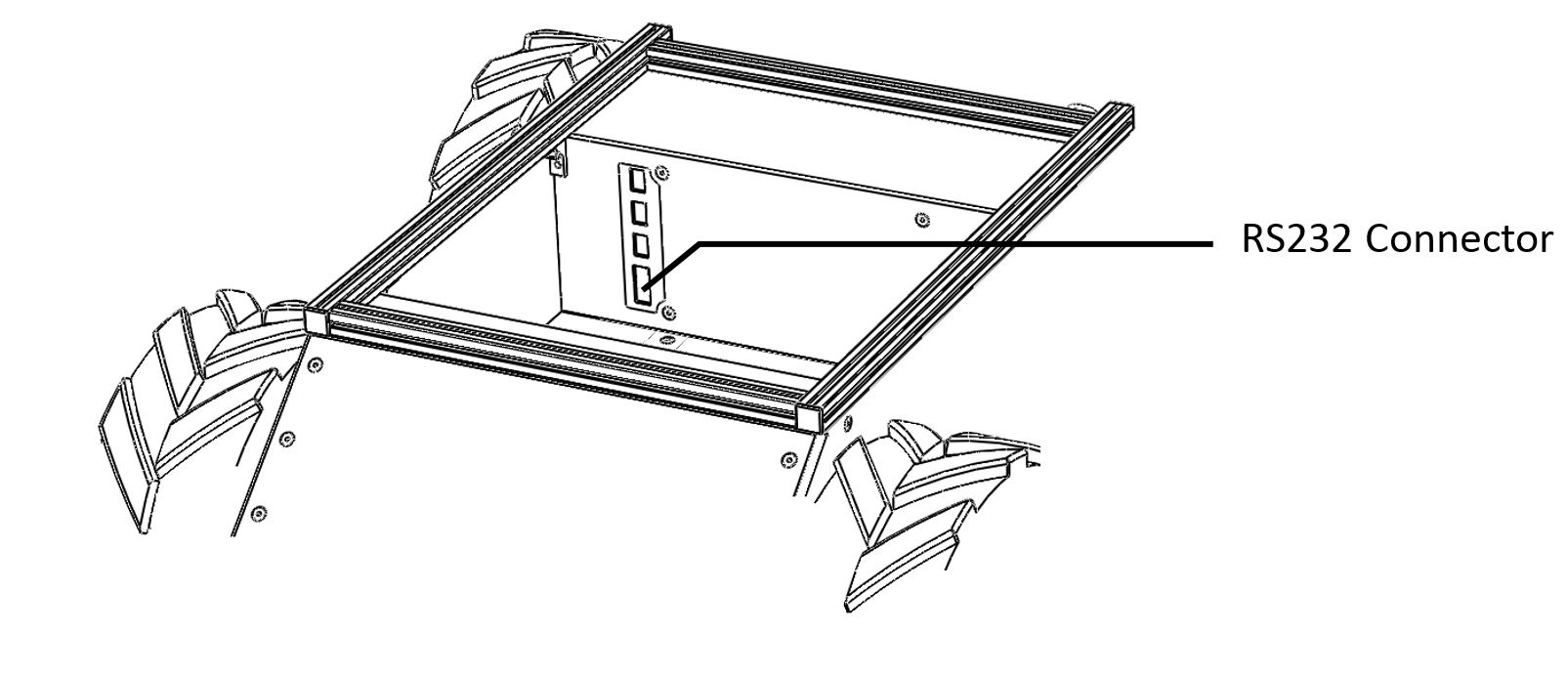 RS232 Connector