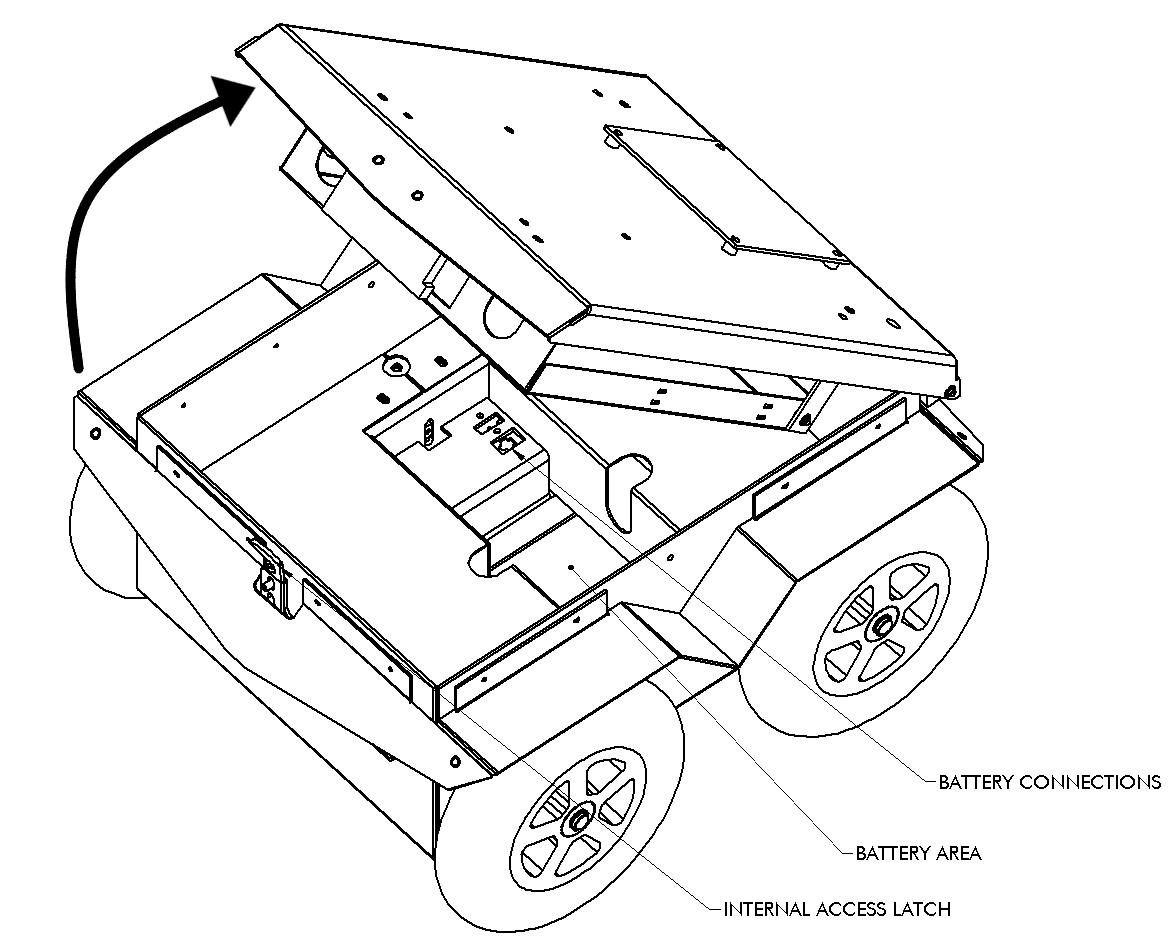 BATTERY CONNECTIONS
BATTERY AREA
INTERNAL ACCESS LATCH